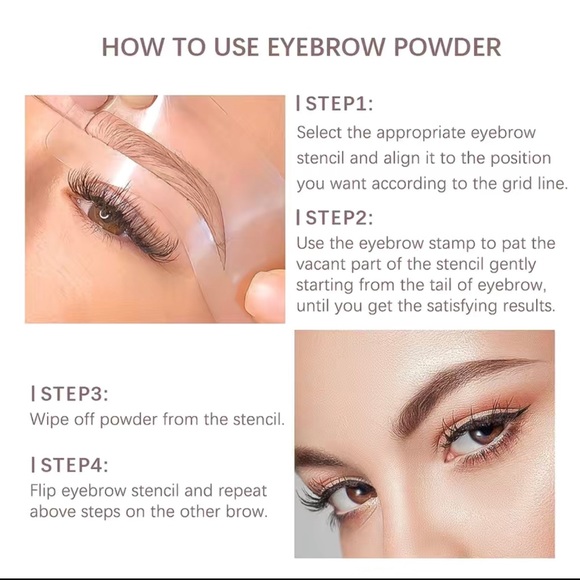 HOW TO USE EYEBROW POWDER

| STEP1:

Select the appropriate eyebrow stencil and align it to the position you want according to the grid line.

| STEP2:

Use the eyebrow stamp to pat the vacant part of the stencil gently starting from the tail of eyebrow, until you get the satisfying results.

| STEP3:

Wipe off powder from the stencil.

| STEP4:

Flip eyebrow stencil and repeat above steps on the other brow.